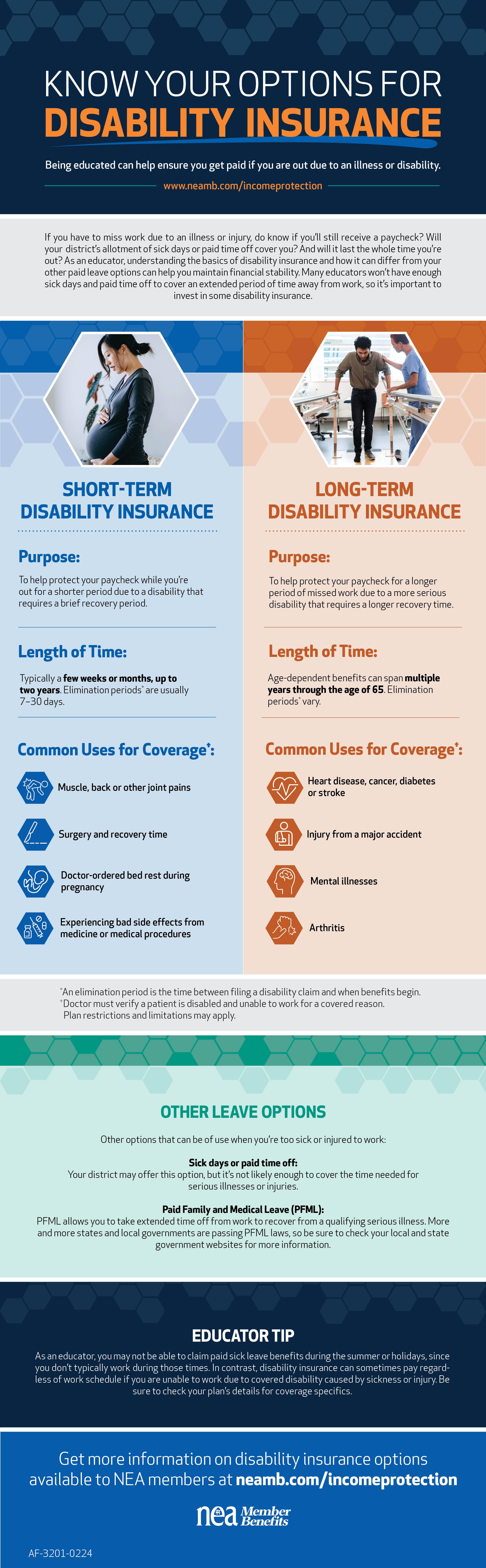 KNOW YOUR OPTIONS FOR
DISABILITY INSURANCE

Being educated can help ensure you get paid if you are out due to an illness or disability.

www.neamb.com/incomeprotection

If you have to miss work due to an illness or injury, do know if you'll still receive a paycheck? Will your district's allotment of sick days or paid time off cover you? And will it last the whole time you're out? As an educator, understanding the basics of disability insurance and how it can differ from your other paid leave options can help you maintain financial stability. Many educators won't have enough sick days and paid time off to cover an extended period of time away from work, so it's important to invest in some disability insurance.

SHORT-TERM DISABILITY INSURANCE

Purpose:

To help protect your paycheck while you're out for a shorter period due to a disability that requires a brief recovery period.

Length of Time:

Typically a few weeks or months, up to two years. Elimination periods* are usually 7–30 days.

Common Uses for Coverage†:

Muscle, back or other joint pains

Surgery and recovery time

Doctor-ordered bed rest during pregnancy

Experiencing bad side effects from medicine or medical procedures

LONG-TERM DISABILITY INSURANCE

Purpose:

To help protect your paycheck for a longer period of missed work due to a more serious disability that requires a longer recovery time.

Length of Time:

Age-dependent benefits can span multiple years through the age of 65. Elimination periods* vary.

Common Uses for Coverage†:

Heart disease, cancer, diabetes or stroke

Injury from a major accident

Mental illnesses

Arthritis

*An elimination period is the time between filing a disability claim and when benefits begin.
†Doctor must verify a patient is disabled and unable to work for a covered reason. Plan restrictions and limitations may apply.

OTHER LEAVE OPTIONS

Other options that can be of use when you're too sick or injured to work:

Sick days or paid time off:
Your district may offer this option, but it's not likely enough to cover the time needed for serious illnesses or injuries.

Paid Family and Medical Leave (PFML):
PFML allows you to take extended time off from work to recover from a qualifying serious illness. More and more states and local governments are passing PFML laws, so be sure to check your local and state government websites for more information.

EDUCATOR TIP

As an educator, you may not be able to claim paid sick leave benefits during the summer or holidays, since you don't typically work during those times. In contrast, disability insurance can sometimes pay regardless of work schedule if you are unable to work due to covered disability caused by sickness or injury. Be sure to check your plan's details for coverage specifics.

Get more information on disability insurance options available to NEA members at neamb.com/incomeprotection

nea Member Benefits

AF-3201-0224